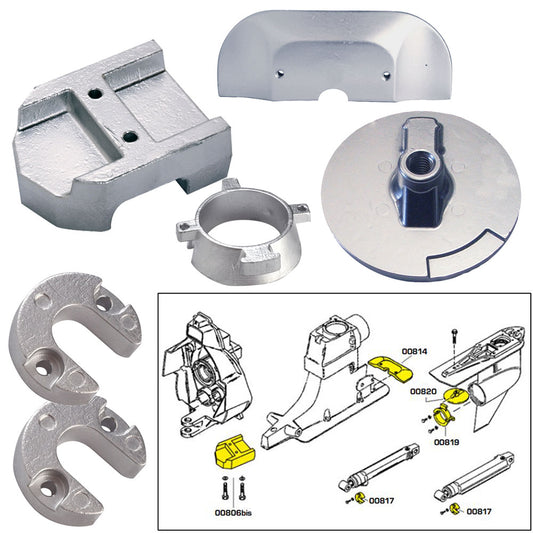 00814
00820
00819
00806bis
00817
00817