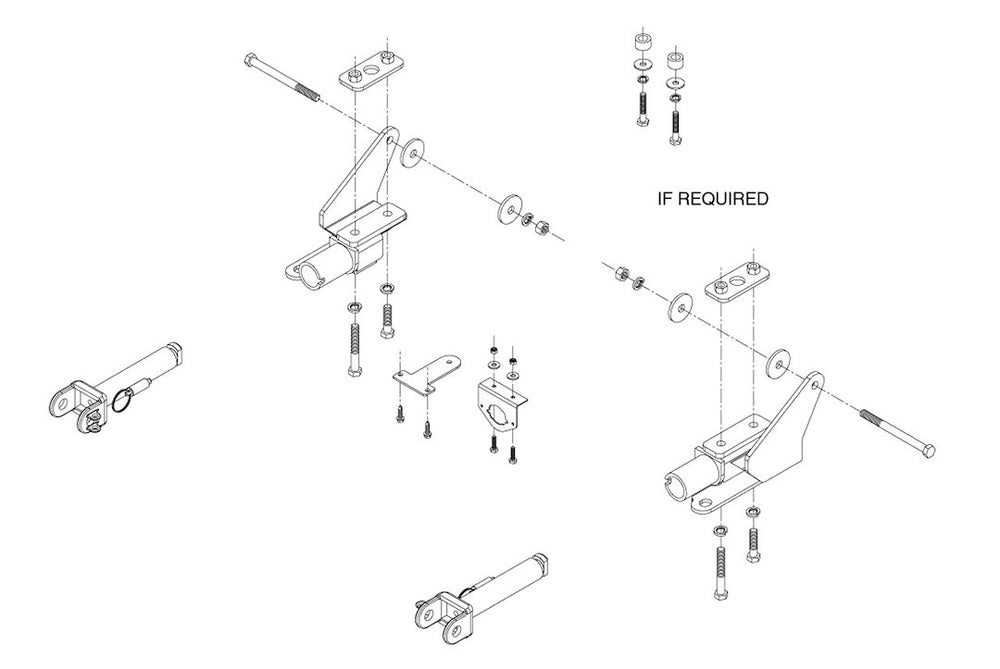 IF REQUIRED